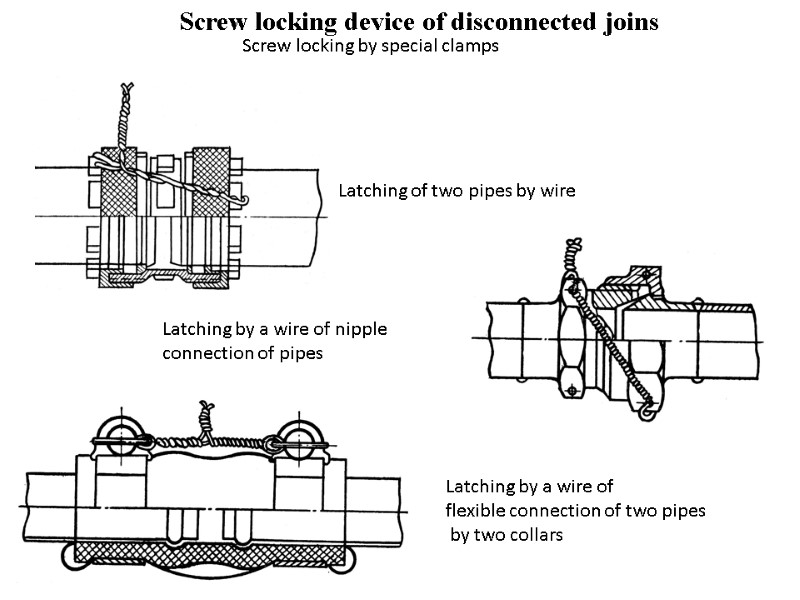 Screw locking device of disconnected joins

Screw locking by special clamps

Latching of two pipes by wire

Latching by a wire of nipple connection of pipes

Latching by a wire of flexible connection of two pipes by two collars